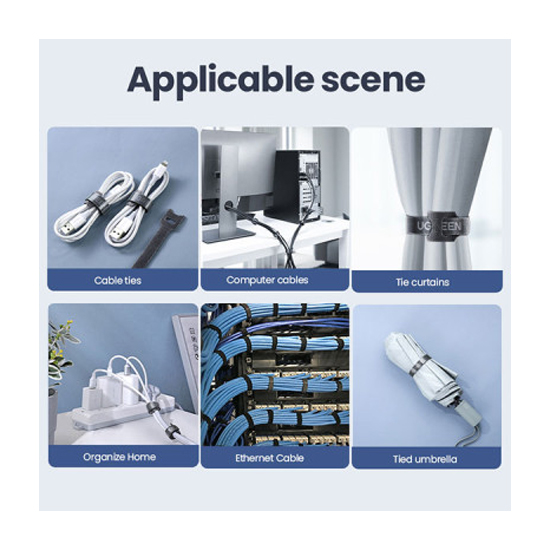 Applicable scene

Cable ties

Computer cables

UGREEN

Tie curtains

Organize Home

Ethernet Cable

Tied umbrella